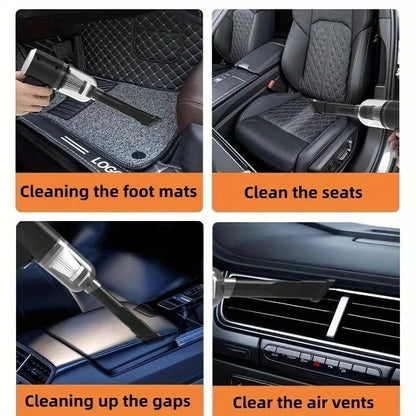 LOGO

Cleaning the foot mats

Clean the seats

Cleaning up the gaps

Clear the air vents